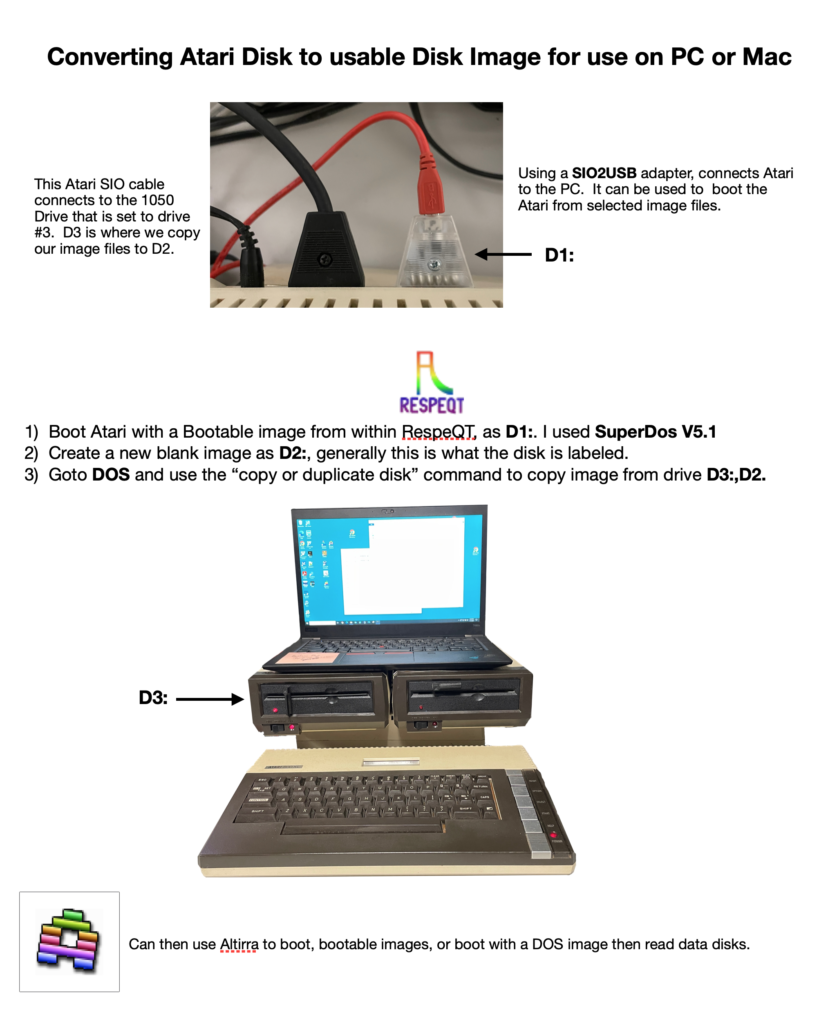 Converting Atari Disk to usable Disk Image for use on PC or Mac

This Atari SIO cable connects to the 1050 Drive that is set to drive #3. D3 is where we copy our image files to D2.

Using a SIO2USB adapter, connects Atari to the PC. It can be used to boot the Atari from selected image files.

D1:

RESPEQT

1) Boot Atari with a Bootable image from within RespeQT, as D1:. I used SuperDos V5.1
2) Create a new blank image as D2:, generally this is what the disk is labeled.
3) Goto DOS and use the “copy or duplicate disk” command to copy image from drive D3:,D2.

D3:

Can then use Altirra to boot, bootable images, or boot with a DOS image then read data disks.